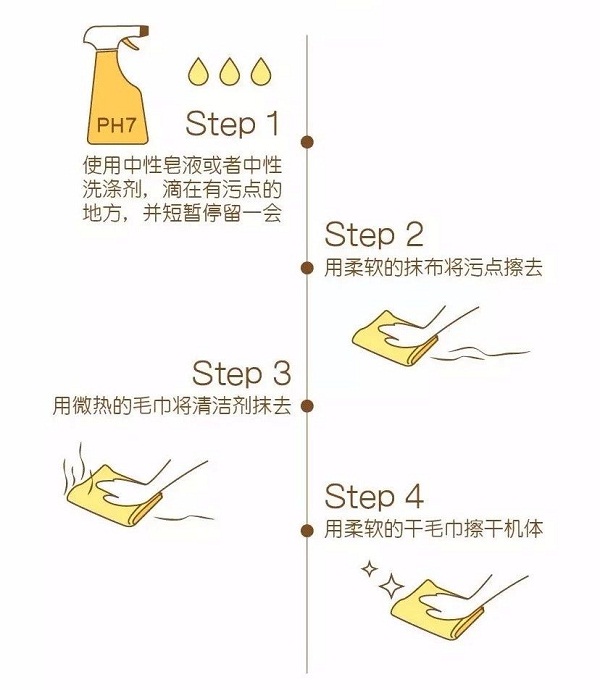 PH7

Step 1

使用中性皂液或者中性洗涤剂，滴在有污点的地方，并短暂停留一会

Step 2

用柔软的抹布将污点擦去

Step 3

用微热的毛巾将清洁剂抹去

Step 4

用柔软的干毛巾擦干机体