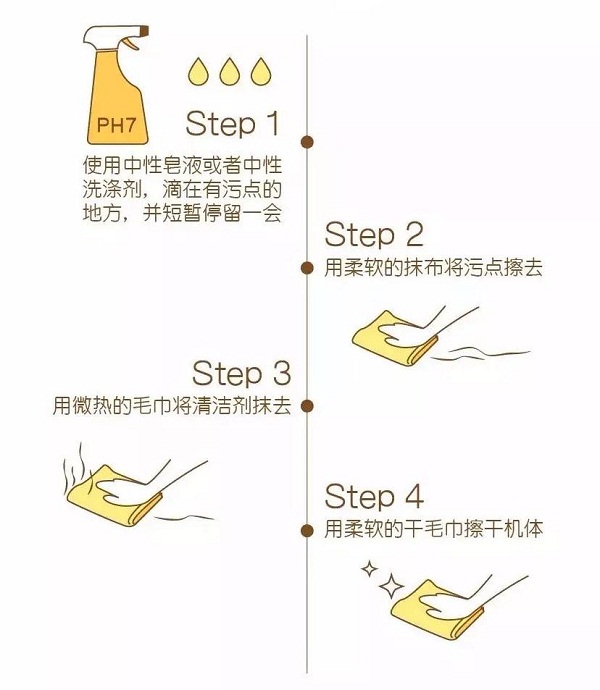 PH7

Step 1
使用中性皂液或者中性洗涤剂，滴在有污点的地方，并短暂停留一会

Step 2
用柔软的抹布将污点擦去

Step 3
用微热的毛巾将清洁剂抹去

Step 4
用柔软的干毛巾擦干机体