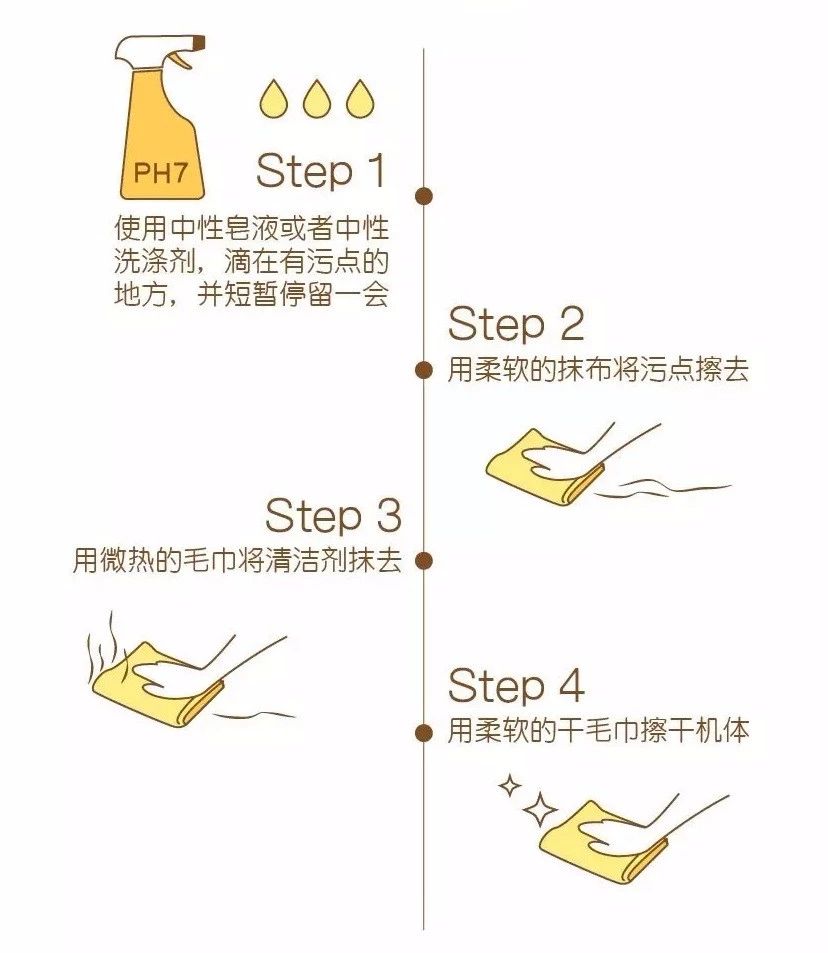 PH7

Step 1

使用中性皂液或者中性洗涤剂，滴在有污点的地方，并短暂停留一会

Step 2

用柔软的抹布将污点擦去

Step 3

用微热的毛巾将清洁剂抹去

Step 4

用柔软的干毛巾擦干机体